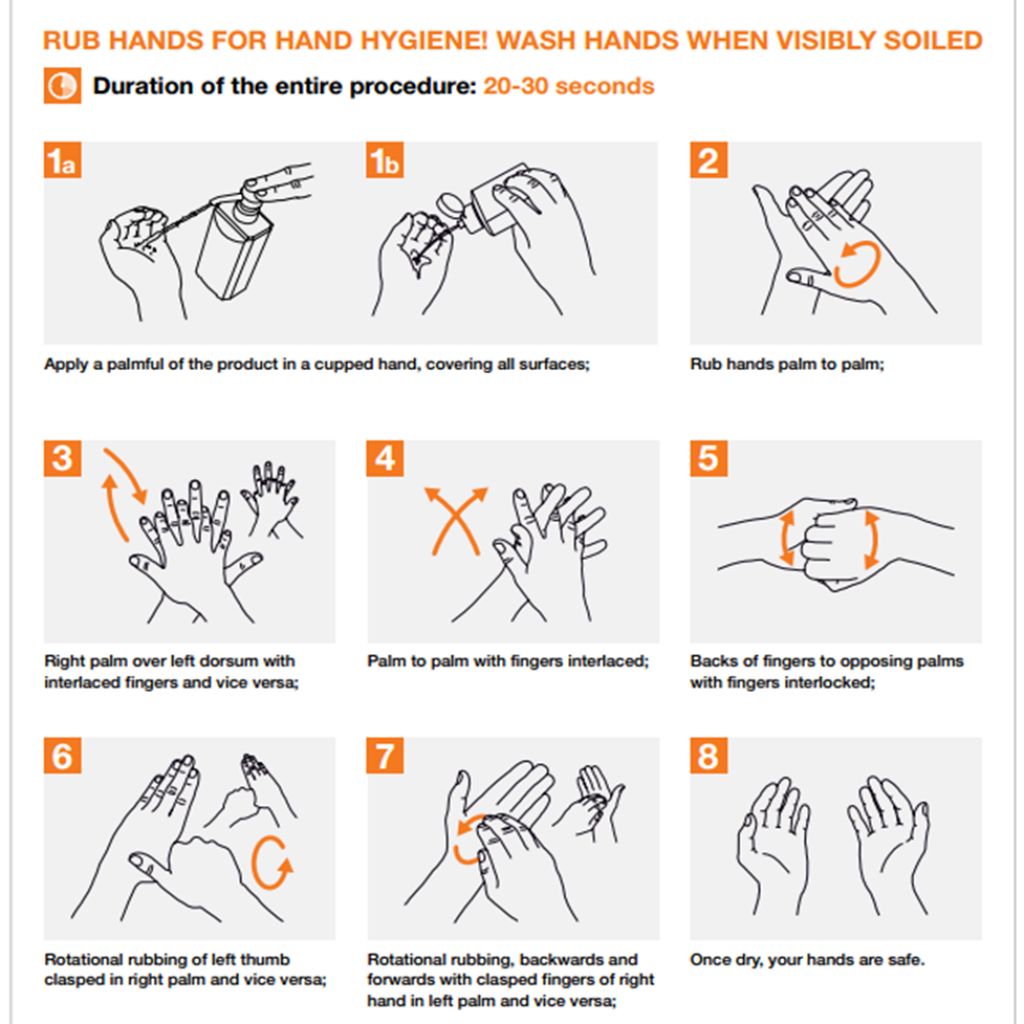 RUB HANDS FOR HAND HYGIENE! WASH HANDS WHEN VISIBLY SOILED

Duration of the entire procedure: 20-30 seconds

1a

1b

Apply a palmful of the product in a cupped hand, covering all surfaces;

2

Rub hands palm to palm;

3

Right palm over left dorsum with interlaced fingers and vice versa;

4

Palm to palm with fingers interlaced;

5

Backs of fingers to opposing palms with fingers interlocked;

6

Rotational rubbing of left thumb clasped in right palm and vice versa;

7

Rotational rubbing, backwards and forwards with clasped fingers of right hand in left palm and vice versa;

8

Once dry, your hands are safe.